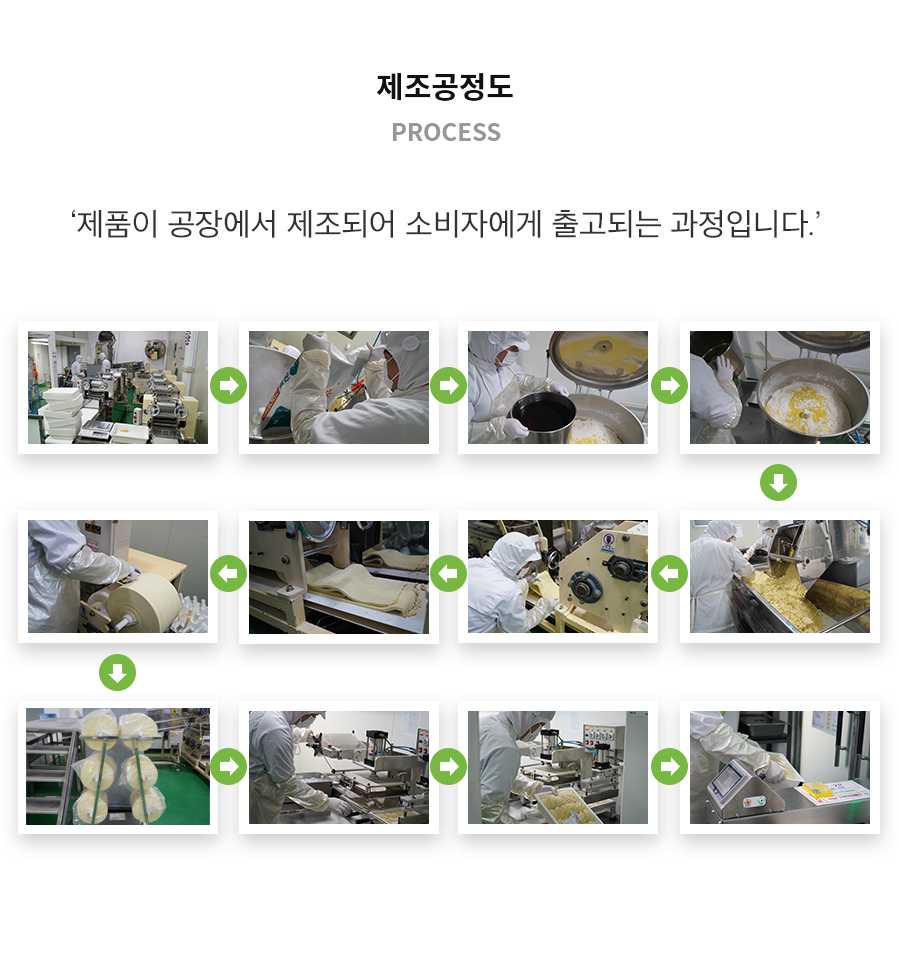 제조공정도
PROCESS

‘제품이 공장에서 제조되어 소비자에게 출고되는 과정입니다.’